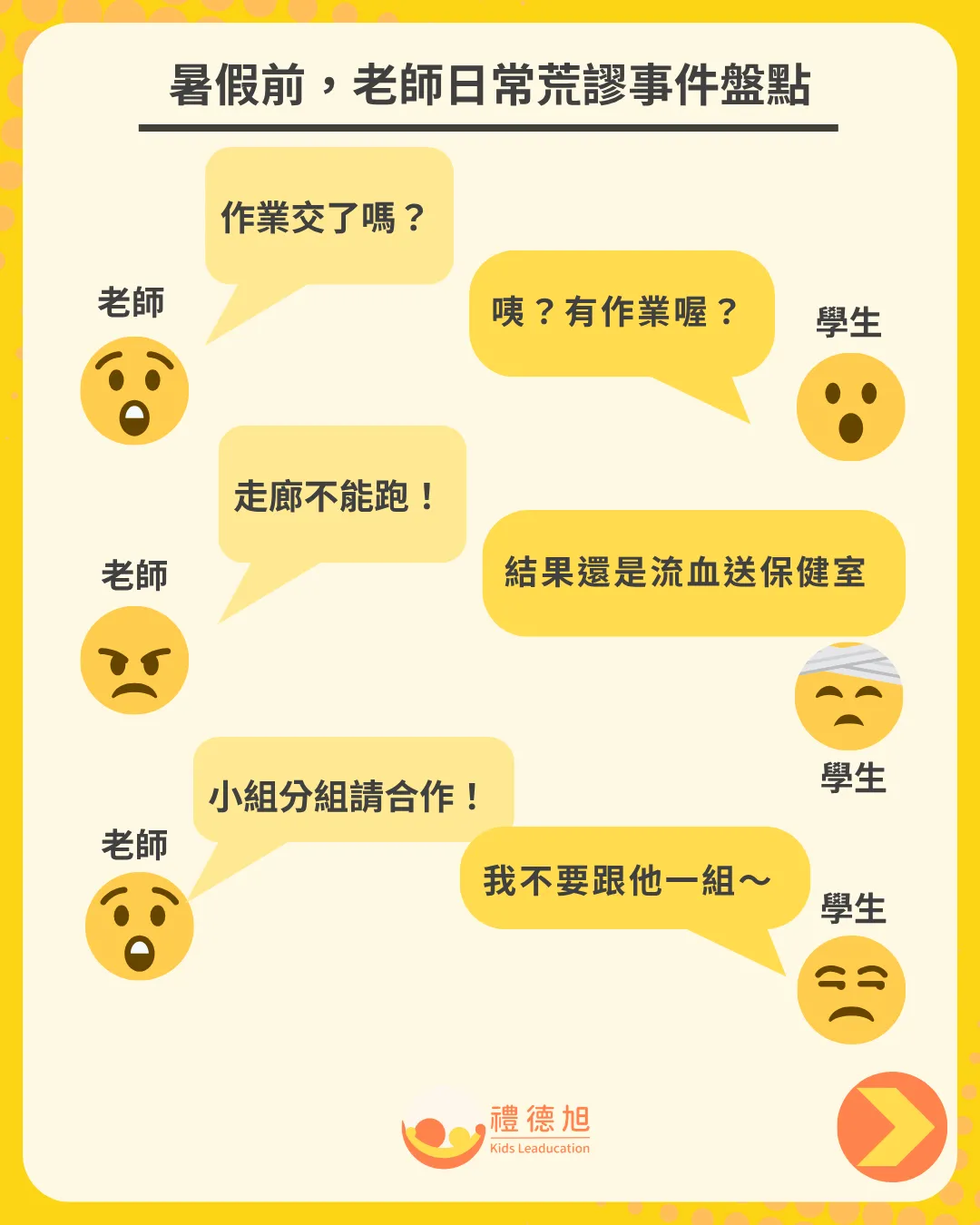 暑假前，老師日常荒謬事件盤點

作業交了嗎？

老師

咦？有作業喔？

學生

走廊不能跑！

老師

結果還是流血送保健室

學生

小組分組請合作！

老師

我不要跟他一組～

學生

禮德旭
Kids Leaducation